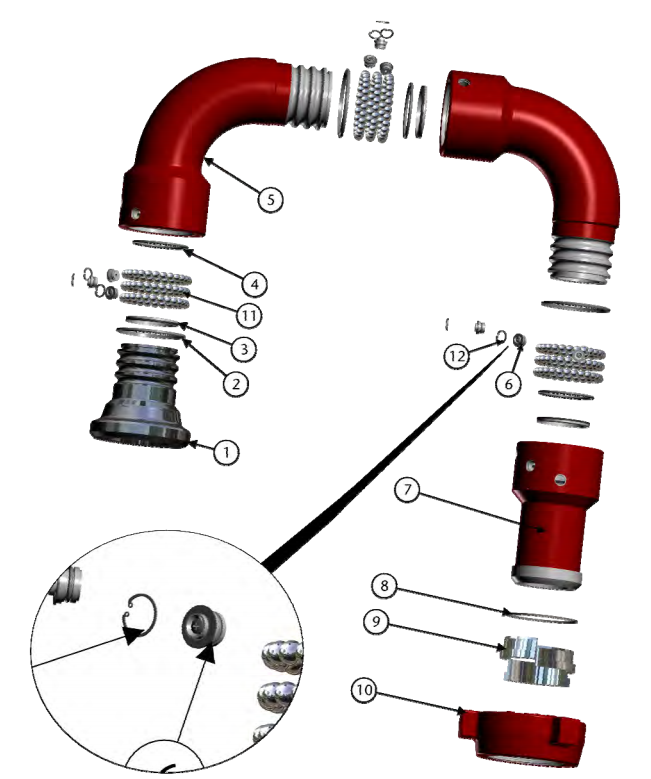 5
4
11
3
2
1
12
6
7
8
9
10